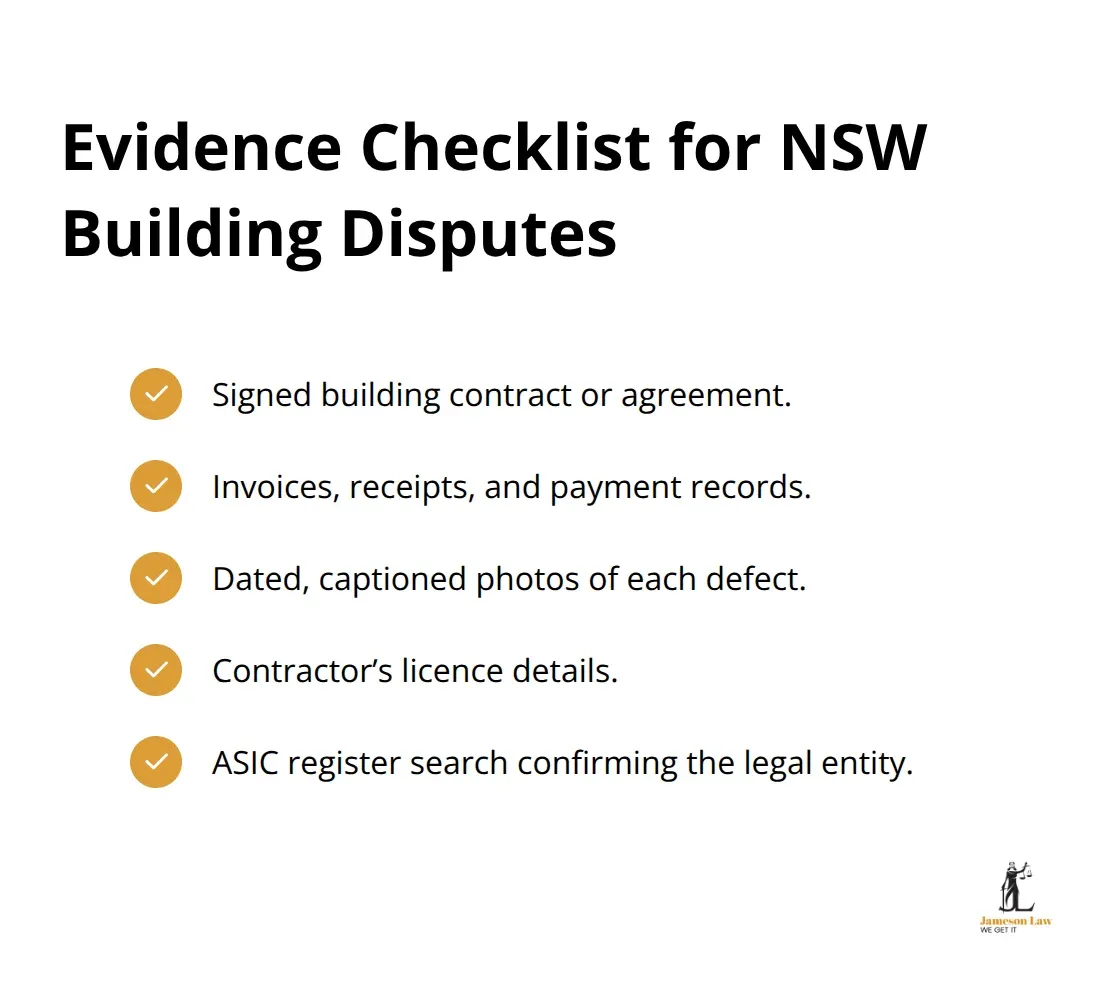 Evidence Checklist for NSW Building Disputes

Signed building contract or agreement.

Invoices, receipts, and payment records.

Dated, captioned photos of each defect.

Contractor’s licence details.

ASIC register search confirming the legal entity.

Jameson Law
WE GET IT