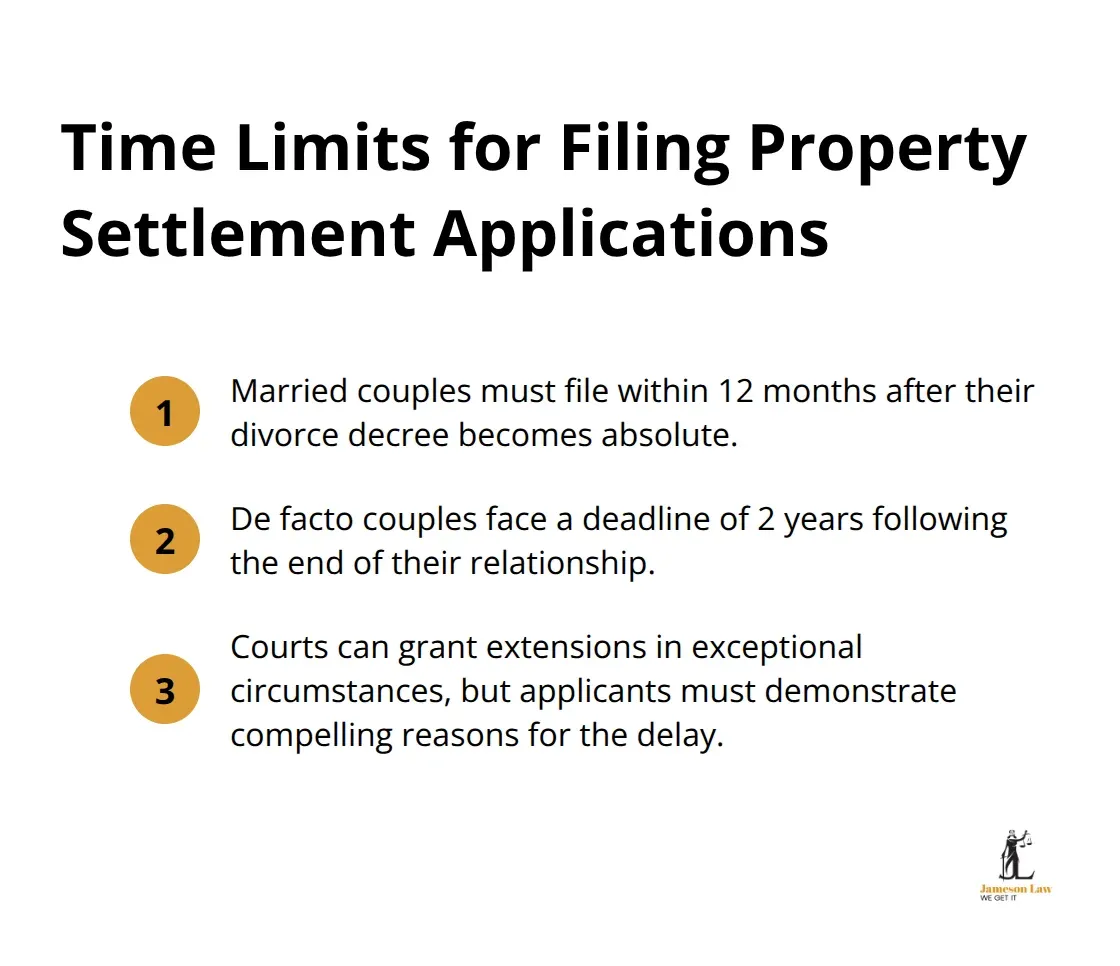 Time Limits for Filing Property Settlement Applications

1
Married couples must file within 12 months after their divorce decree becomes absolute.

2
De facto couples face a deadline of 2 years following the end of their relationship.

3
Courts can grant extensions in exceptional circumstances, but applicants must demonstrate compelling reasons for the delay.

Jameson Law
WE GET IT